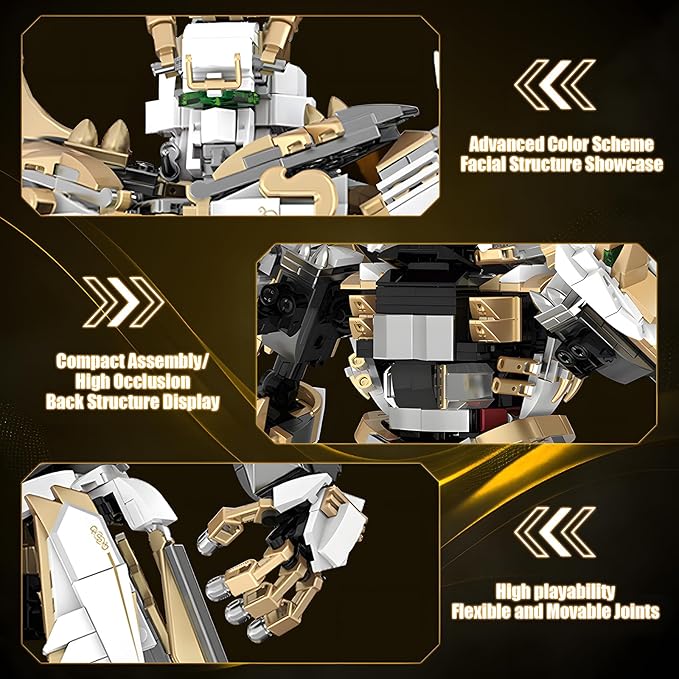 Advanced Color Scheme
Facial Structure Showcase

Compact Assembly/
High Occlusion
Back Structure Display

High playability
Flexible and Movable Joints